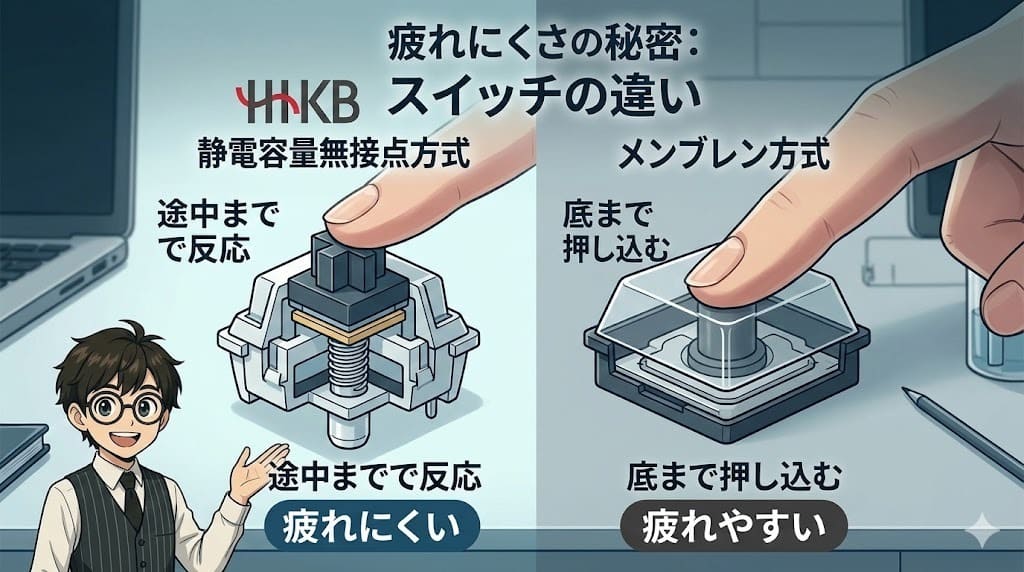 疲れにくさの秘密：
HHKB スイッチの違い

静電容量無接点方式

途中までで反応

途中までで反応

疲れにくい

メンブレン方式

底まで押し込む

底まで押し込む

疲れやすい